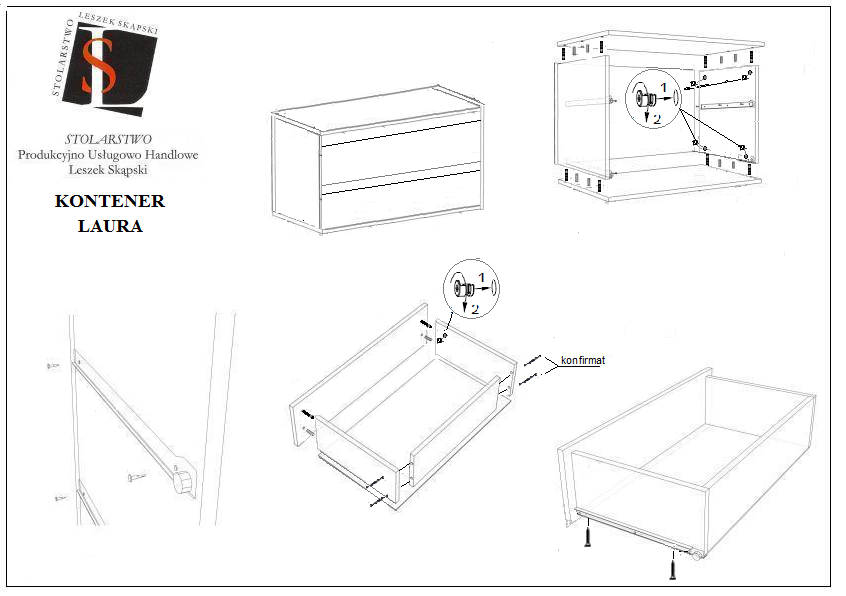 STOLARSTWO LESZEK SKĄPSKI

SL

STOLARSTWO
Produkcyjno Usługowo Handlowe
Leszek Skąpski

KONTENER
LAURA

1
2

1
2

konfirmat